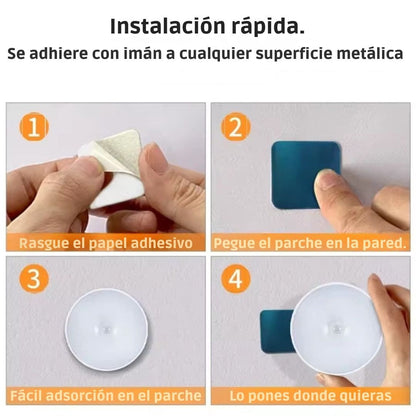 Instalación rápida.
Se adhiere con imán a cualquier superficie metálica

1
Rasgue el papel adhesivo

2
Pegue el parche en la pared.

3
Fácil adsorción en el parche

4
Lo pones donde quieras